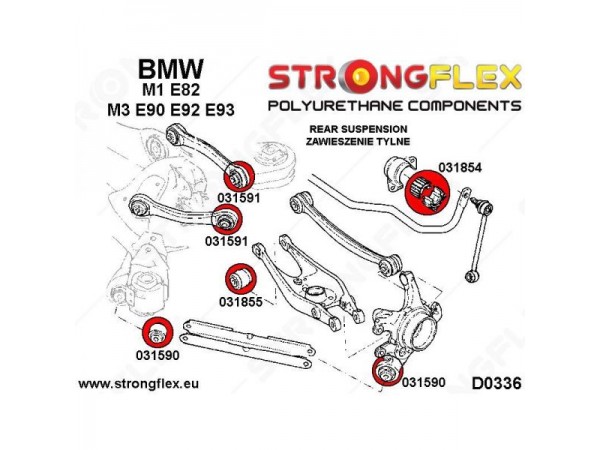 BMW
M1 E82
M3 E90 E92 E93

STRONGFLEX
POLYURETHANE COMPONENTS

REAR SUSPENSION
ZAWIESZENIE TYLNE

031854

031591

031591

031855

031590

031590

www.strongflex.eu

D0336