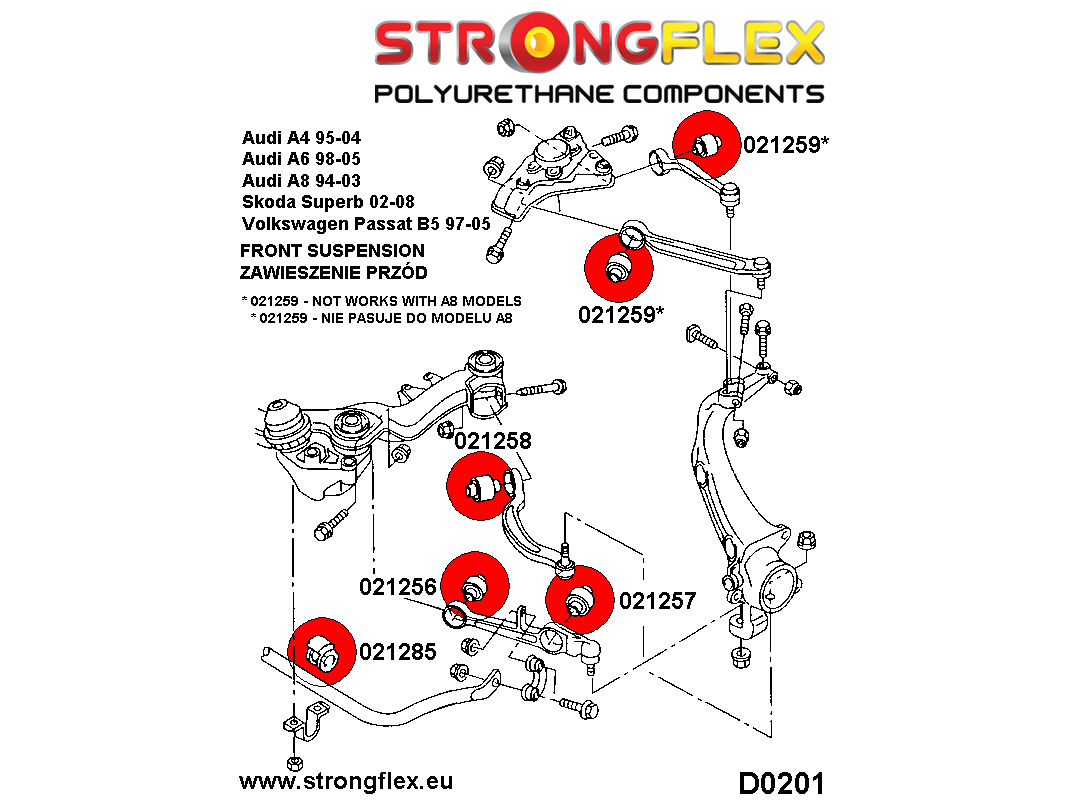 STRONGFLEX
POLYURETHANE COMPONENTS

Audi A4 95-04
Audi A6 98-05
Audi A8 94-03
Skoda Superb 02-08
Volkswagen Passat B5 97-05
FRONT SUSPENSION
ZAWIESZENIE PRZÓD

* 021259 - NOT WORKS WITH A8 MODELS
* 021259 - NIE PASUJE DO MODELU A8

021259*

021259*

021258

021256

021257

021285

www.strongflex.eu

D0201