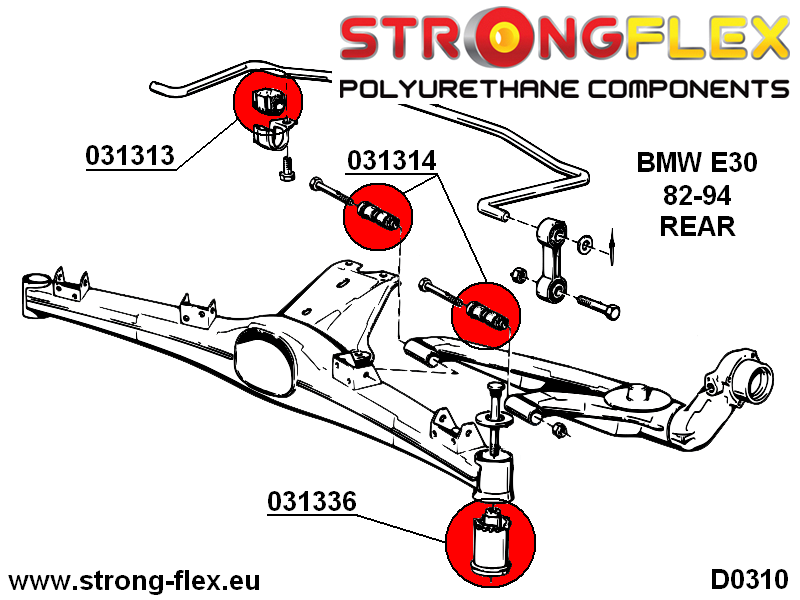 STRONGFLEX
POLYURETHANE COMPONENTS

031313

031314

BMW E30
82-94
REAR

031336

www.strong-flex.eu

D0310