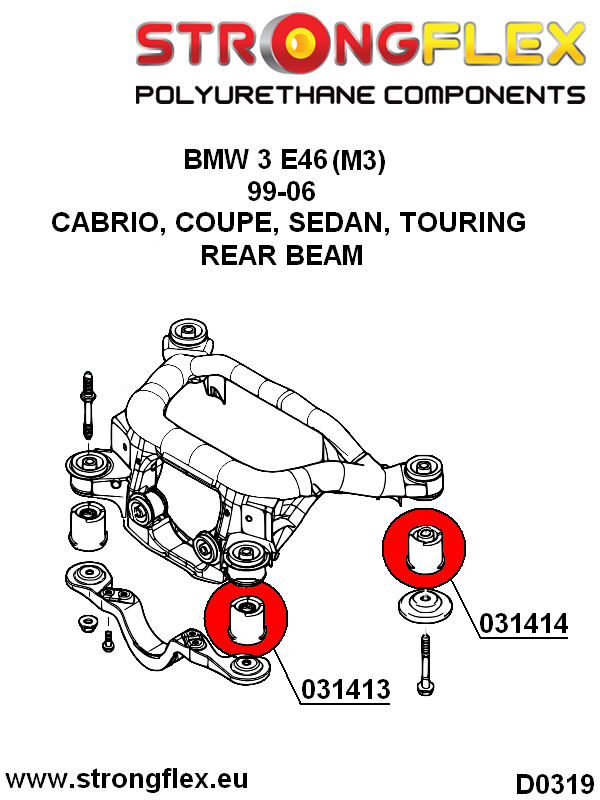 STRONGFLEX
POLYURETHANE COMPONENTS

BMW 3 E46 (M3)
99-06
CABRIO, COUPE, SEDAN, TOURING
REAR BEAM

031414

031413

www.strongflex.eu

D0319