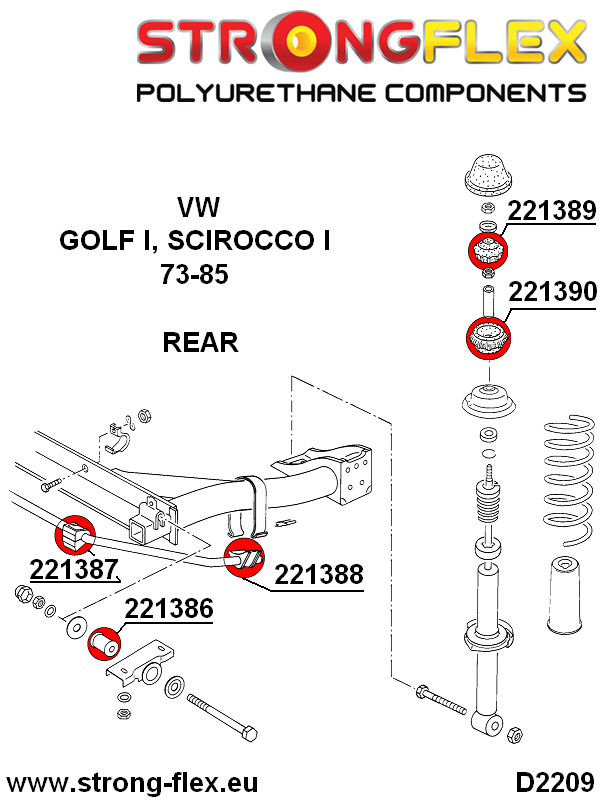 STRONGFLEX
POLYURETHANE COMPONENTS

VW
GOLF I, SCIROCCO I
73-85

REAR

221389

221390

221387

221388

221386

www.strong-flex.eu

D2209